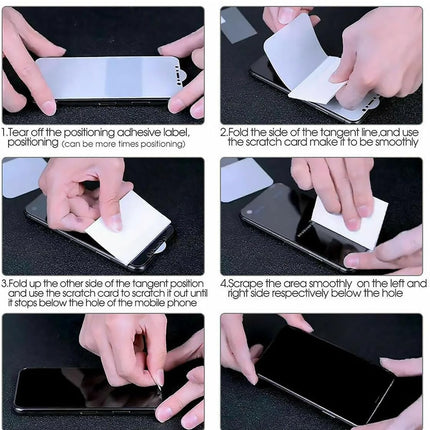 1.Tear off the positioning adhesive label, positioning (can be more times positioning)

2.Fold the side of the tangent line,and use the scratch card make it to be smoothly

3.Fold up the other side of the tangent position and use the scratch card to scratch it out until it stops below the hole of the mobile phone

4.Scrape the area smoothly on the left and right side respectively below the hole